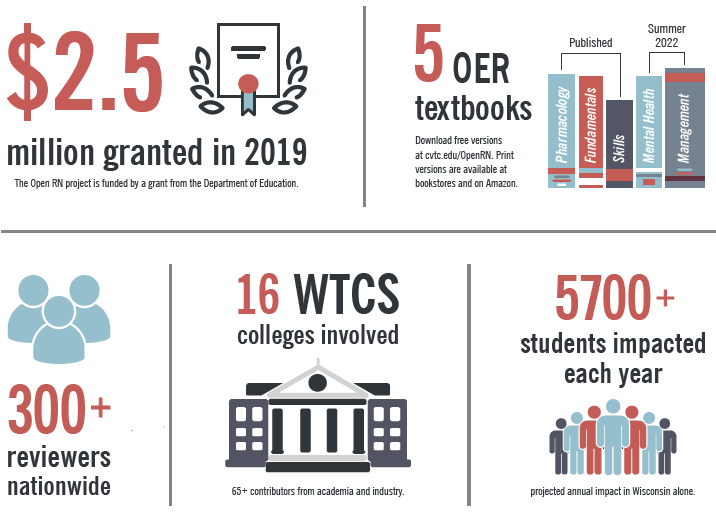 $2.5

million granted in 2019

The Open RN project is funded by a grant from the Department of Education.

5 OER textbooks

Download free versions at cvtc.edu/OpenRN. Print versions are available at bookstores and on Amazon.

Published

Summer 2022

Pharmacology

Fundamentals

Skills

Mental Health

Management

300+ reviewers nationwide

16 WTCS colleges involved

65+ contributors from academia and industry.

5700+ students impacted each year

projected annual impact in Wisconsin alone.